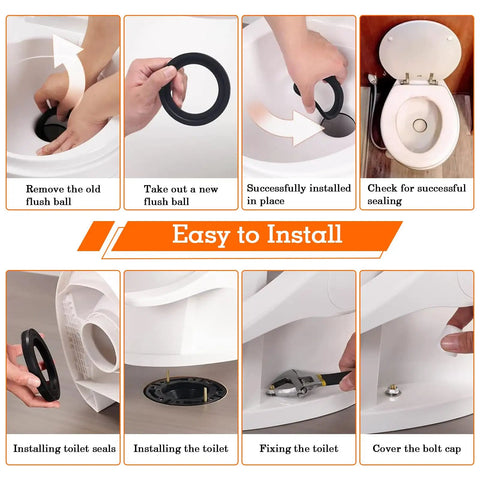 Remove the old flush ball

Take out a new flush ball

Successfully installed in place

Check for successful sealing

Easy to Install

Installing toilet seals

Installing the toilet

Fixing the toilet

Cover the bolt cap