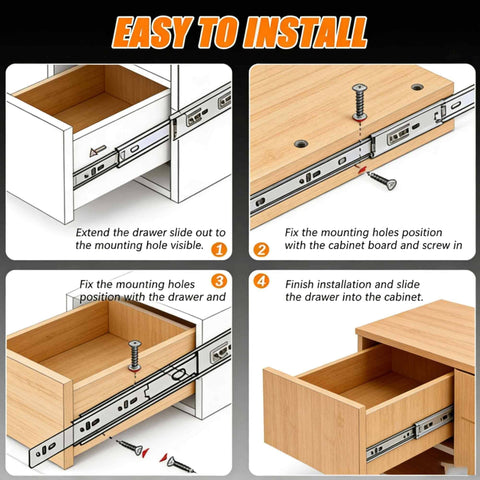 EASY TO INSTALL

Extend the drawer slide out to the mounting hole visible. 1

2 Fix the mounting holes position with the cabinet board and screw in

Fix the mounting holes position with the drawer and 3

4 Finish installation and slide the drawer into the cabinet.