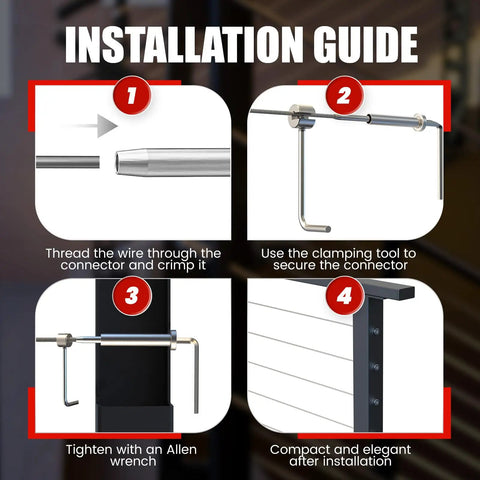 INSTALLATION GUIDE

1

Thread the wire through the connector and crimp it

2

Use the clamping tool to secure the connector

3

Tighten with an Allen wrench

4

Compact and elegant after installation