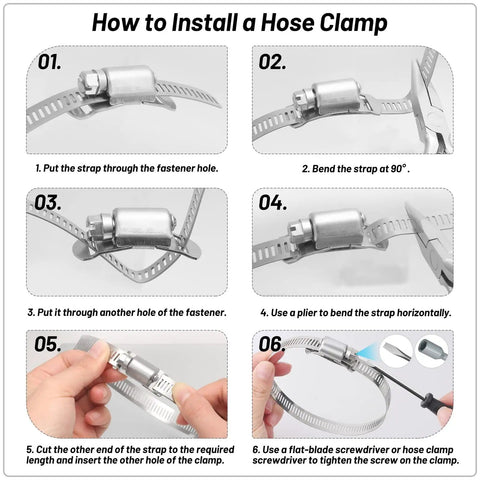 How to Install a Hose Clamp

01.

1. Put the strap through the fastener hole.

02.

2. Bend the strap at 90°.

03.

3. Put it through another hole of the fastener.

04.

4. Use a plier to bend the strap horizontally.

05.

5. Cut the other end of the strap to the required length and insert the other hole of the clamp.

06.

6. Use a flat-blade screwdriver or hose clamp screwdriver to tighten the screw on the clamp.