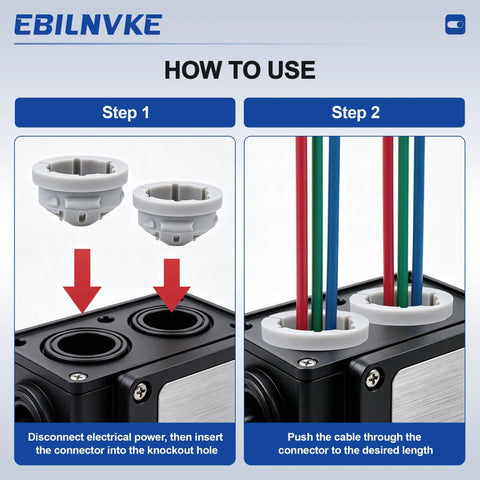 EBILNVKE

HOW TO USE

Step 1

Disconnect electrical power, then insert the connector into the knockout hole

Step 2

Push the cable through the connector to the desired length