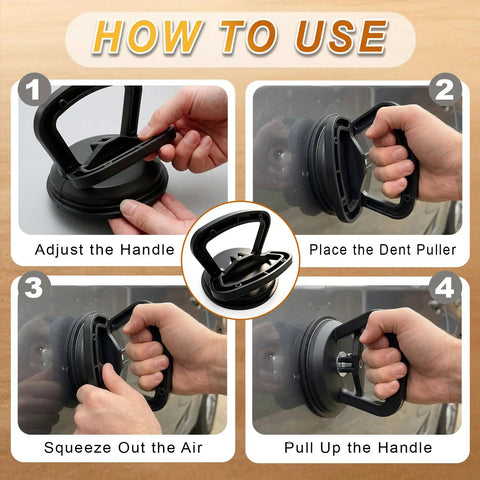 HOW TO USE

1

Adjust the Handle

2

Place the Dent Puller

3

Squeeze Out the Air

4

Pull Up the Handle