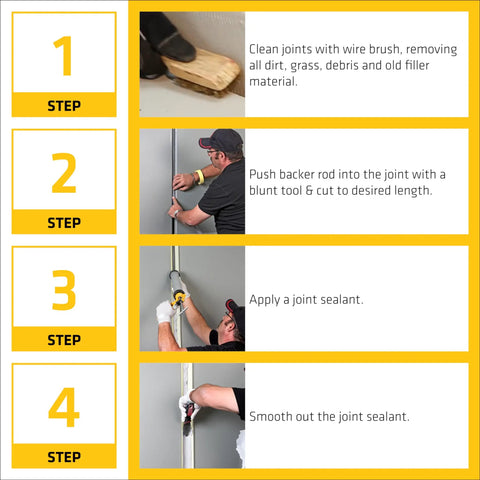 1
STEP

Clean joints with wire brush, removing all dirt, grass, debris and old filler material.

2
STEP

Push backer rod into the joint with a blunt tool & cut to desired length.

3
STEP

Apply a joint sealant.

4
STEP

Smooth out the joint sealant.