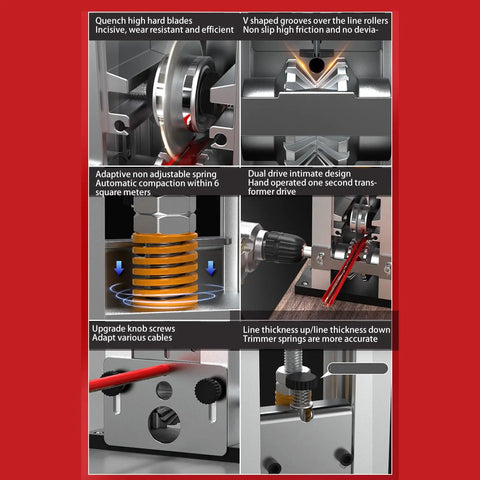 Quench high hard blades
Incisive, wear resistant and efficient

V shaped grooves over the line rollers
Non slip high friction and no devia-

Adaptive non adjustable spring
Automatic compaction within 6 square meters

Dual drive intimate design
Hand operated one second transformer drive

Upgrade knob screws
Adapt various cables

Line thickness up/line thickness down
Trimmer springs are more accurate