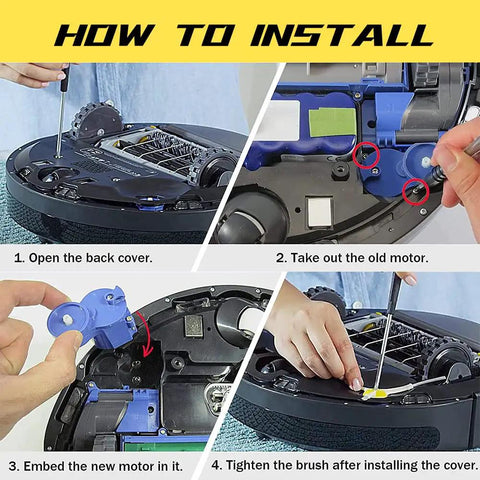 HOW TO INSTALL

1. Open the back cover.

2. Take out the old motor.

3. Embed the new motor in it.

4. Tighten the brush after installing the cover.