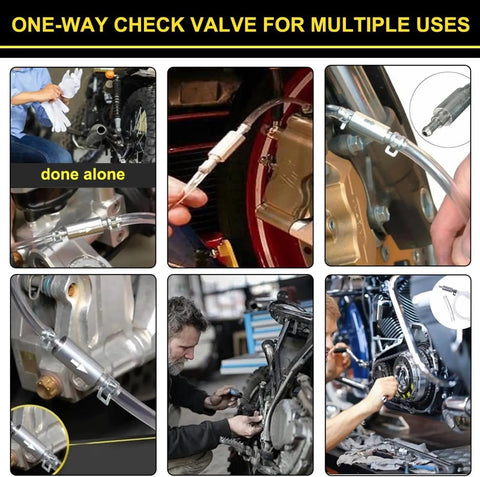 ONE-WAY CHECK VALVE FOR MULTIPLE USES

done alone