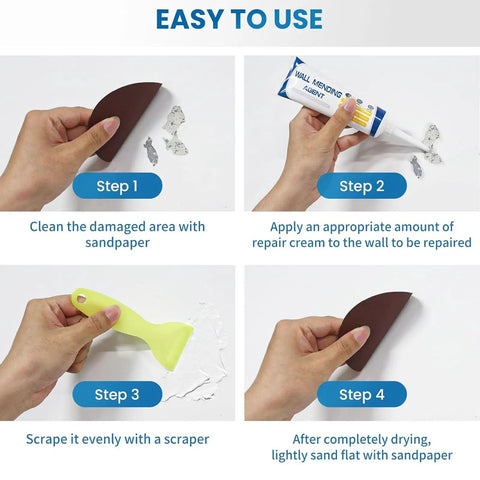 EASY TO USE

Step 1

Clean the damaged area with sandpaper

WALL MENDING AGENT

Step 2

Apply an appropriate amount of repair cream to the wall to be repaired

Step 3

Scrape it evenly with a scraper

Step 4

After completely drying, lightly sand flat with sandpaper