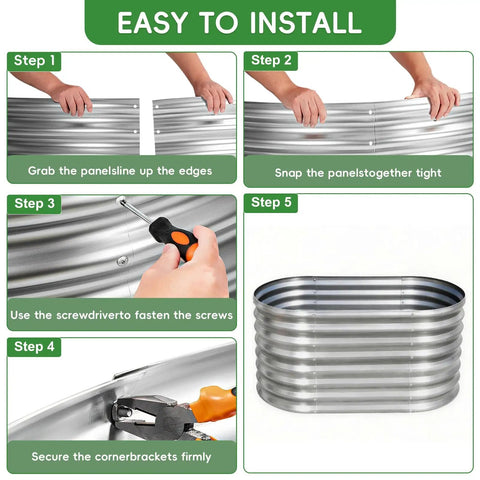 EASY TO INSTALL

Step 1

Grab the panelsline up the edges

Step 2

Snap the panelstogether tight

Step 3

Use the screwdriverto fasten the screws

Step 4

Secure the cornerbrackets firmly

Step 5