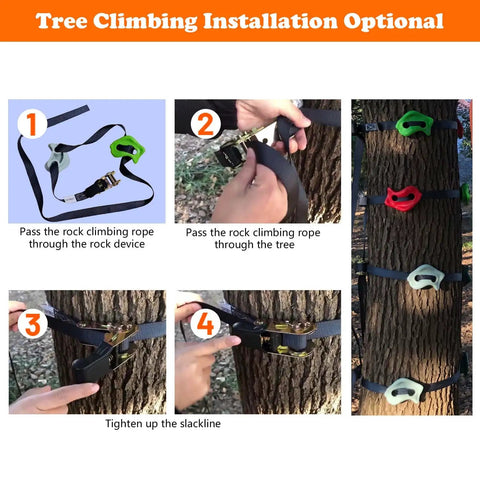 Tree Climbing Installation Optional

1

Pass the rock climbing rope through the rock device

2

Pass the rock climbing rope through the tree

3

4

Tighten up the slackline