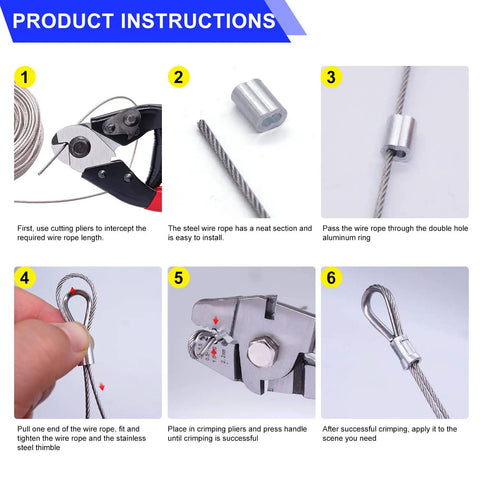 PRODUCT INSTRUCTIONS

1

First, use cutting pliers to intercept the required wire rope length.

2

The steel wire rope has a neat section and is easy to install.

3

Pass the wire rope through the double hole aluminum ring

4

Pull one end of the wire rope, fit and tighten the wire rope and the stainless steel thimble

5

Place in crimping pliers and press handle until crimping is successful

6

After successful crimping, apply it to the scene you need