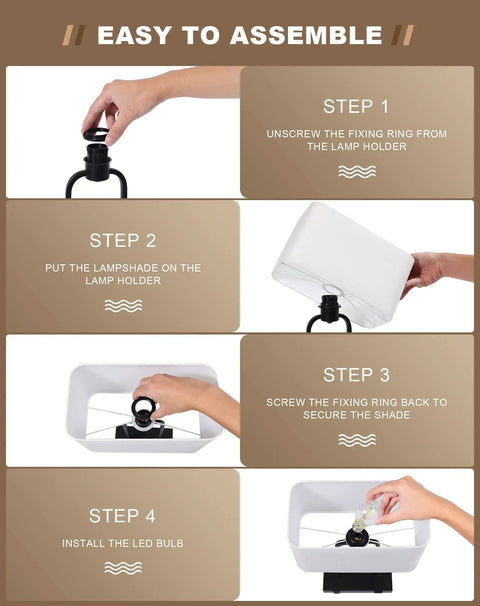 // EASY TO ASSEMBLE //

STEP 1

UNSCREW THE FIXING RING FROM THE LAMP HOLDER

STEP 2

PUT THE LAMPSHADE ON THE LAMP HOLDER

STEP 3

SCREW THE FIXING RING BACK TO SECURE THE SHADE

STEP 4

INSTALL THE LED BULB