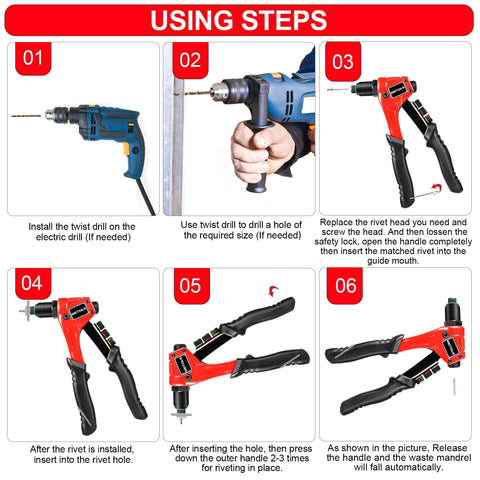 USING STEPS

01

Install the twist drill on the electric drill (If needed)

02

Use twist drill to drill a hole of the required size (If needed)

03

Replace the rivet head you need and screw the head. And then lossen the safety lock, open the handle completely then insert the matched rivet into the guide mouth.

04

After the rivet is installed, insert into the rivet hole.

05

After inserting the hole, then press down the outer handle 2-3 times for riveting in place.

06

As shown in the picture, Release the handle and the waste mandrel will fall automatically.