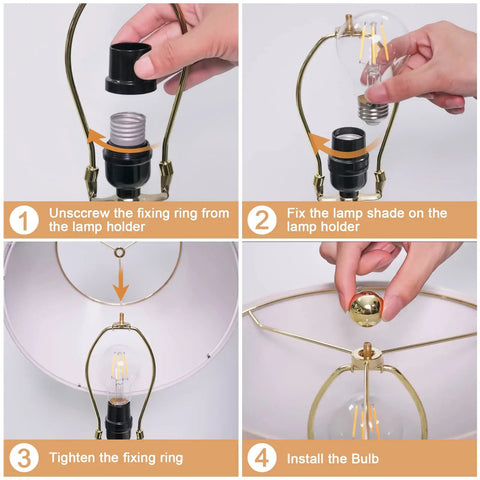 1 Unsccrew the fixing ring from the lamp holder

2 Fix the lamp shade on the lamp holder

3 Tighten the fixing ring

4 Install the Bulb