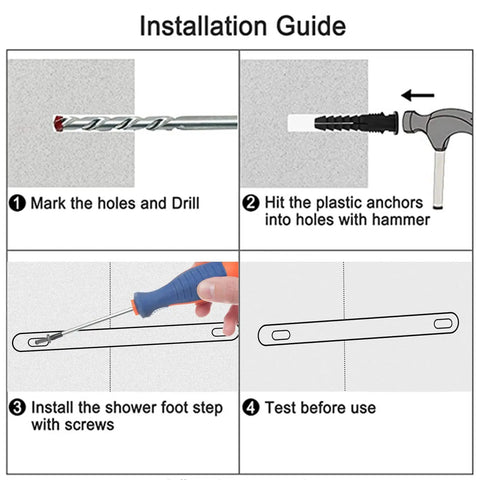 Installation Guide

❶ Mark the holes and Drill

❷ Hit the plastic anchors into holes with hammer

❸ Install the shower foot step with screws

❹ Test before use