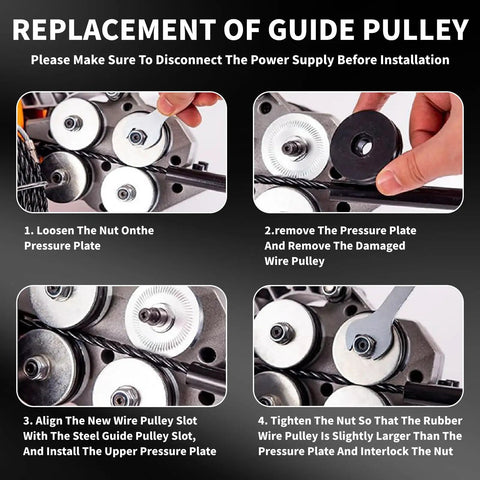 REPLACEMENT OF GUIDE PULLEY

Please Make Sure To Disconnect The Power Supply Before Installation

1. Loosen The Nut Onthe Pressure Plate

2.remove The Pressure Plate And Remove The Damaged Wire Pulley

3. Align The New Wire Pulley Slot With The Steel Guide Pulley Slot, And Install The Upper Pressure Plate

4. Tighten The Nut So That The Rubber Wire Pulley Is Slightly Larger Than The Pressure Plate And Interlock The Nut