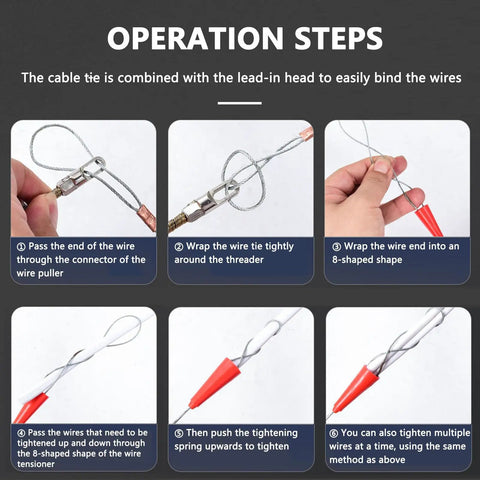 OPERATION STEPS

The cable tie is combined with the lead-in head to easily bind the wires

① Pass the end of the wire through the connector of the wire puller

② Wrap the wire tie tightly around the threader

③ Wrap the wire end into an 8-shaped shape

④ Pass the wires that need to be tightened up and down through the 8-shaped shape of the wire tensioner

⑤ Then push the tightening spring upwards to tighten

⑥ You can also tighten multiple wires at a time, using the same method as above