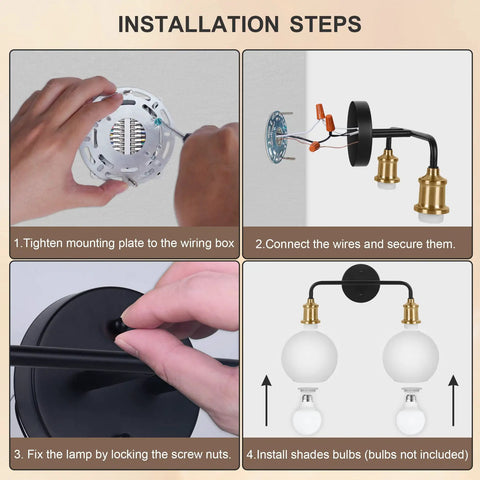 INSTALLATION STEPS

1.Tighten mounting plate to the wiring box

2.Connect the wires and secure them.

3. Fix the lamp by locking the screw nuts.

4.Install shades bulbs (bulbs not included)