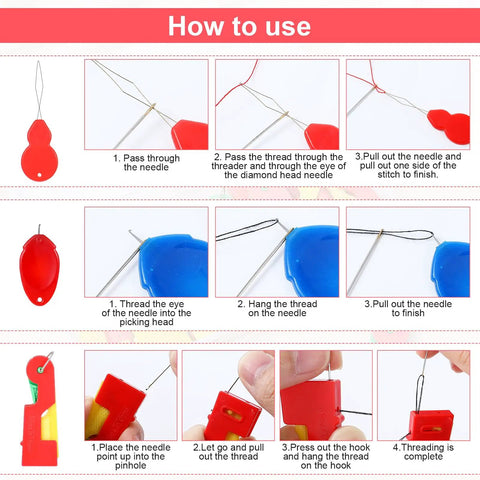 How to use

1. Pass through the needle

2. Pass the thread through the threader and through the eye of the diamond head needle

3.Pull out the needle and pull out one side of the stitch to finish.

1. Thread the eye of the needle into the picking head

2. Hang the thread on the needle

3.Pull out the needle to finish

1.Place the needle point up into the pinhole

2.Let go and pull out the thread

3.Press out the hook and hang the thread on the hook

4.Threading is complete