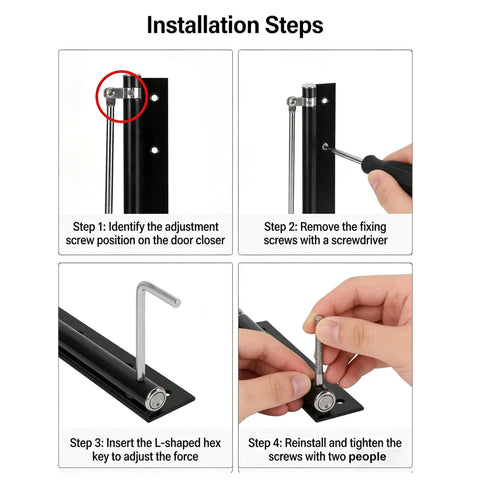 Installation Steps

Step 1: Identify the adjustment screw position on the door closer

Step 2: Remove the fixing screws with a screwdriver

Step 3: Insert the L-shaped hex key to adjust the force

Step 4: Reinstall and tighten the screws with two people