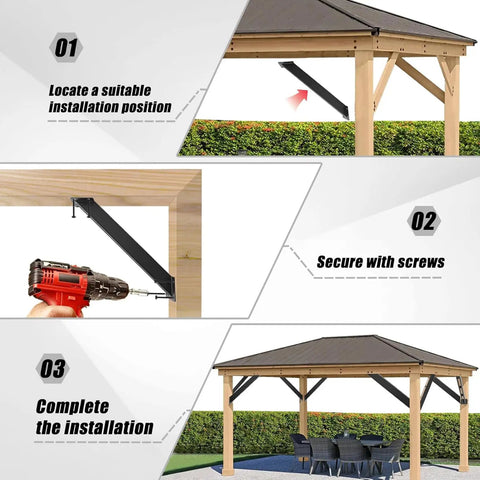 01

Locate a suitable installation position

02

Secure with screws

03

Complete the installation