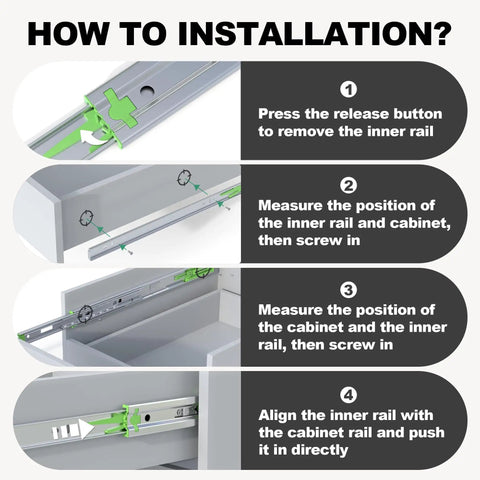 HOW TO INSTALLATION?

1
Press the release button to remove the inner rail

2
Measure the position of the inner rail and cabinet, then screw in

3
Measure the position of the cabinet and the inner rail, then screw in

4
Align the inner rail with the cabinet rail and push it in directly