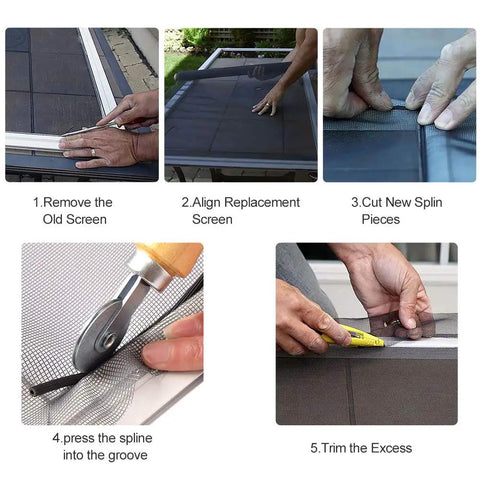 1.Remove the Old Screen

2.Align Replacement Screen

3.Cut New Splin Pieces

4.press the spline into the groove

5.Trim the Excess