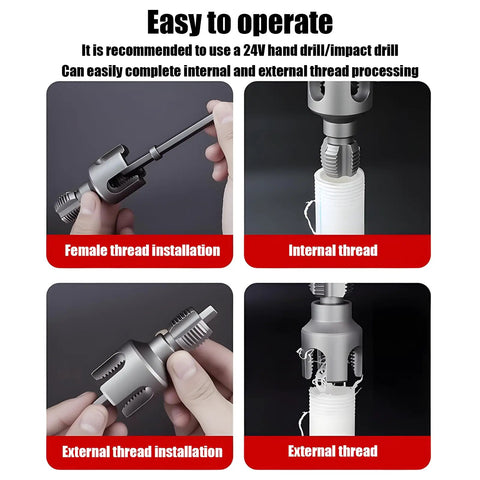 Easy to operate

It is recommended to use a 24V hand drill/impact drill
Can easily complete internal and external thread processing

Female thread installation

Internal thread

External thread installation

External thread