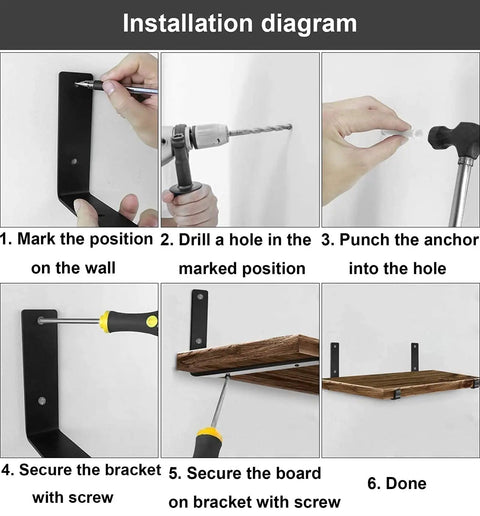 Installation diagram

1. Mark the position on the wall

2. Drill a hole in the marked position

3. Punch the anchor into the hole

4. Secure the bracket with screw

5. Secure the board on bracket with screw

6. Done