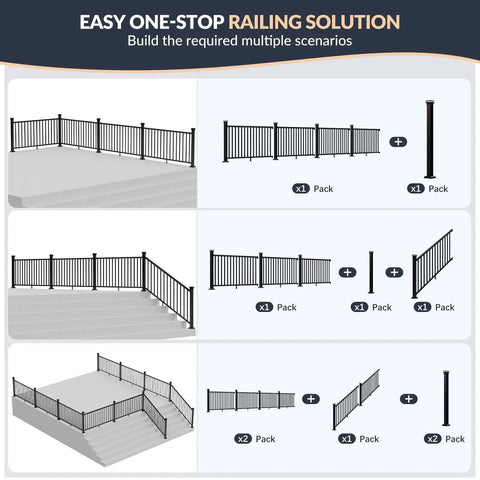 EASY ONE-STOP RAILING SOLUTION
Build the required multiple scenarios

+

x1 Pack

x1 Pack

+ +

x1 Pack

x1 Pack

x1 Pack

+ +

x2 Pack

x1 Pack

x2 Pack