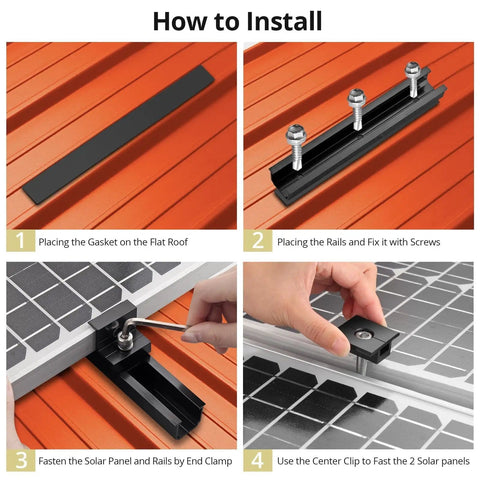 How to Install

1 Placing the Gasket on the Flat Roof

2 Placing the Rails and Fix it with Screws

3 Fasten the Solar Panel and Rails by End Clamp

4 Use the Center Clip to Fast the 2 Solar panels