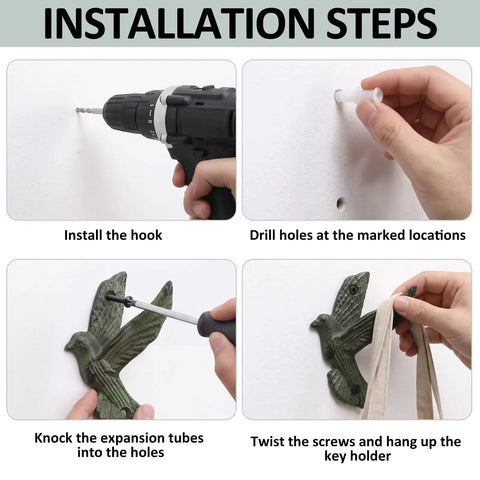 INSTALLATION STEPS

Install the hook

Drill holes at the marked locations

Knock the expansion tubes into the holes

Twist the screws and hang up the key holder