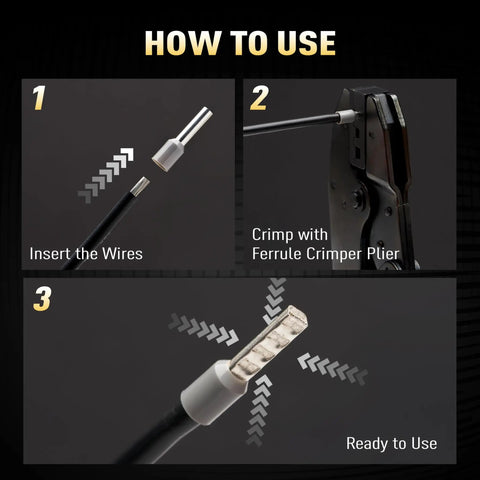 HOW TO USE

1

Insert the Wires

2

Crimp with Ferrule Crimper Plier

3

Ready to Use