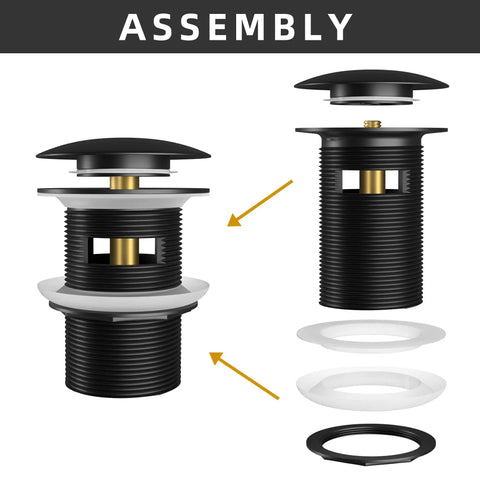 ASSEMBLY