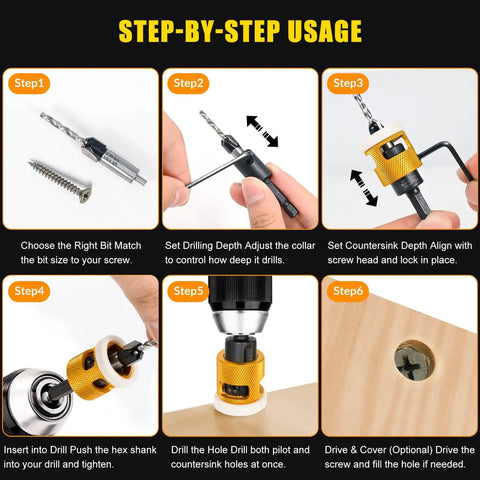 STEP-BY-STEP USAGE

Step1

Choose the Right Bit Match the bit size to your screw.

Step2

Set Drilling Depth Adjust the collar to control how deep it drills.

Step3

Set Countersink Depth Align with screw head and lock in place.

Step4

Insert into Drill Push the hex shank into your drill and tighten.

Step5

Drill the Hole Drill both pilot and countersink holes at once.

Step6

Drive & Cover (Optional) Drive the screw and fill the hole if needed.