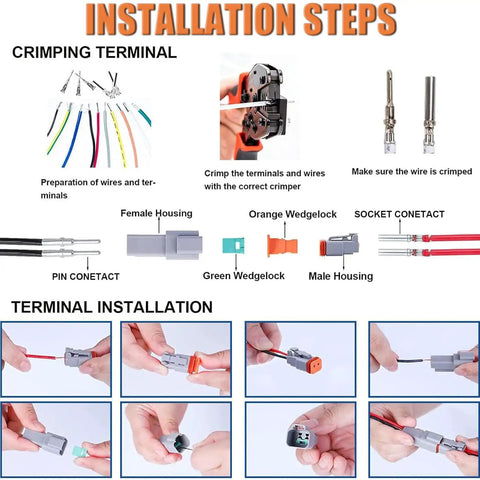 INSTALLATION STEPS

CRIMPING TERMINAL

Preparation of wires and terminals

Crimp the terminals and wires with the correct crimper

Make sure the wire is crimped

Female Housing

Orange Wedgelock

SOCKET CONETACT

PIN CONETACT

Green Wedgelock

Male Housing

TERMINAL INSTALLATION