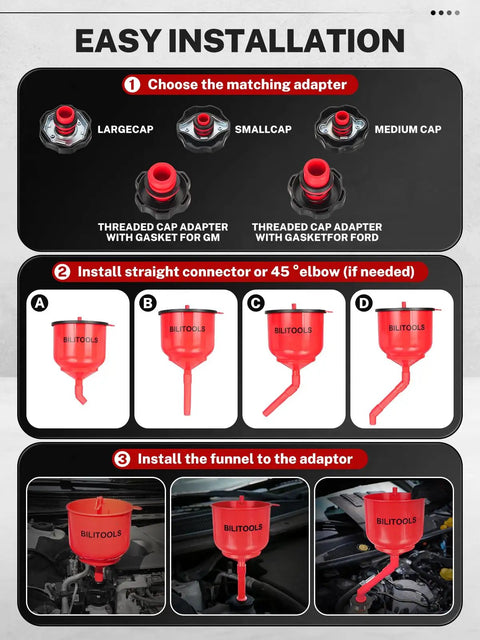 EASY INSTALLATION

1 Choose the matching adapter

LARGECAP

SMALLCAP

MEDIUM CAP

THREADED CAP ADAPTER WITH GASKET FOR GM

THREADED CAP ADAPTER WITH GASKETFOR FORD

2 Install straight connector or 45 °elbow (if needed)

A

BILITOOLS

B

BILITOOLS

C

BILITOOLS

D

BILITOOLS

3 Install the funnel to the adaptor

BILITOOLS

BILITOOLS

BILITOOLS