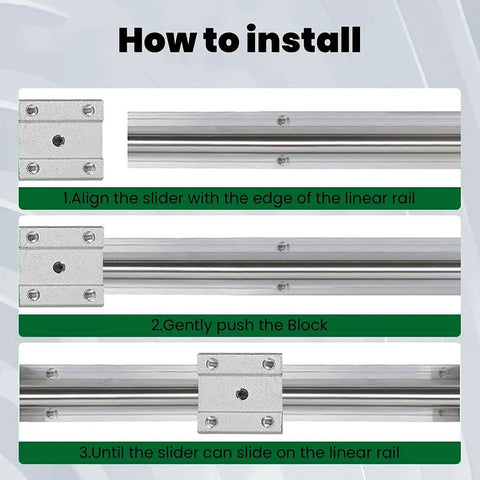 How to install

1.Align the slider with the edge of the linear rail

2.Gently push the Block

3.Until the slider can slide on the linear rail