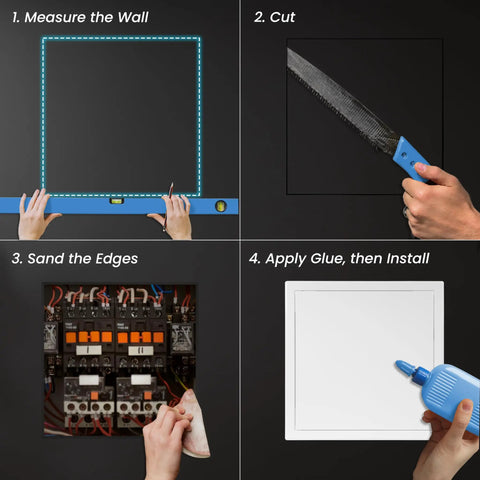 1. Measure the Wall

2. Cut

3. Sand the Edges

4. Apply Glue, then Install