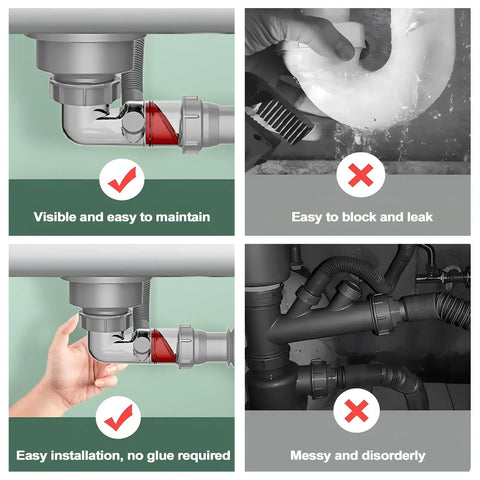 Visible and easy to maintain

Easy to block and leak

Easy installation, no glue required

Messy and disorderly