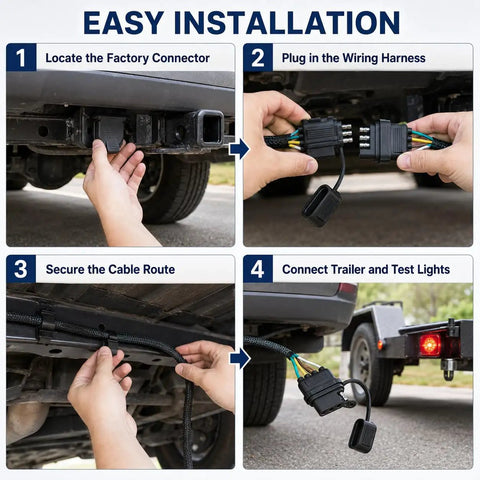 EASY INSTALLATION

1 Locate the Factory Connector

2 Plug in the Wiring Harness

3 Secure the Cable Route

4 Connect Trailer and Test Lights