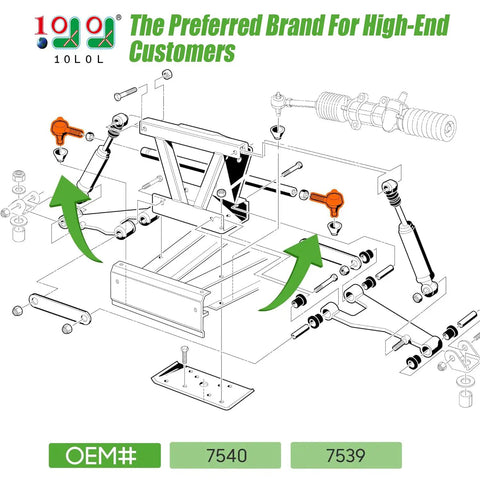 10L0L

The Preferred Brand For High-End Customers

OEM#

7540

7539