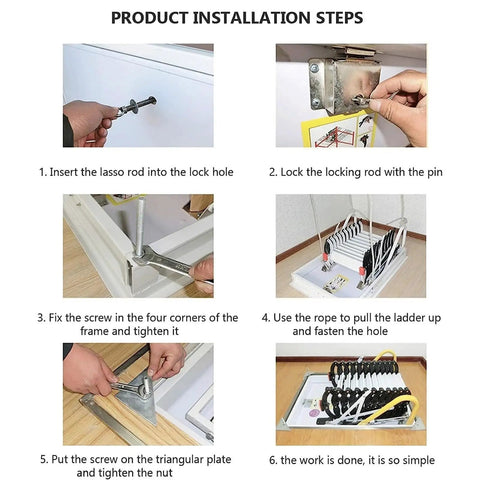 PRODUCT INSTALLATION STEPS

1. Insert the lasso rod into the lock hole

2. Lock the locking rod with the pin

3. Fix the screw in the four corners of the frame and tighten it

4. Use the rope to pull the ladder up and fasten the hole

5. Put the screw on the triangular plate and tighten the nut

6. the work is done, it is so simple