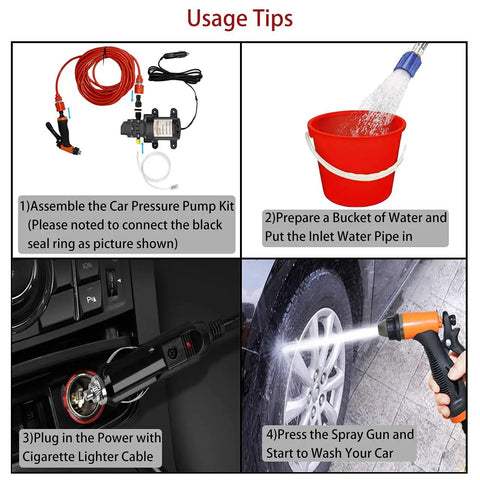 Usage Tips

1)Assemble the Car Pressure Pump Kit (Please noted to connect the black seal ring as picture shown)

2)Prepare a Bucket of Water and Put the Inlet Water Pipe in

3)Plug in the Power with Cigarette Lighter Cable

4)Press the Spray Gun and Start to Wash Your Car