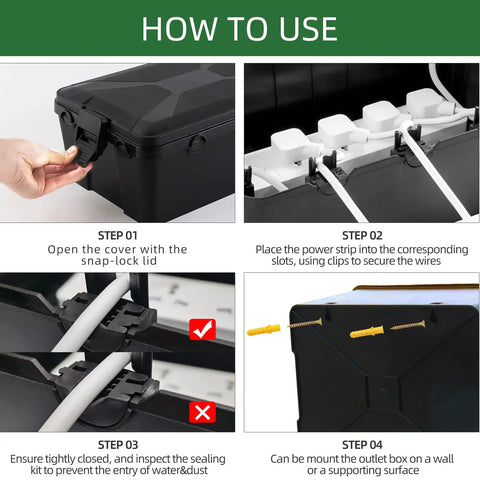 HOW TO USE

STEP 01
Open the cover with the snap-lock lid

STEP 02
Place the power strip into the corresponding slots, using clips to secure the wires

STEP 03
Ensure tightly closed, and inspect the sealing kit to prevent the entry of water&dust

STEP 04
Can be mount the outlet box on a wall or a supporting surface