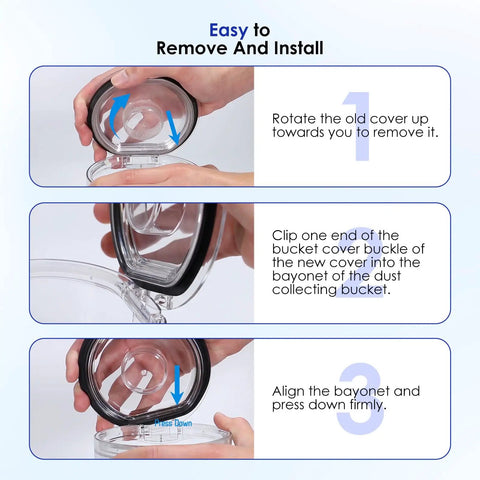 Easy to
Remove And Install

1

Rotate the old cover up towards you to remove it.

2

Clip one end of the bucket cover buckle of the new cover into the bayonet of the dust collecting bucket.

Press Down

3

Align the bayonet and press down firmly.