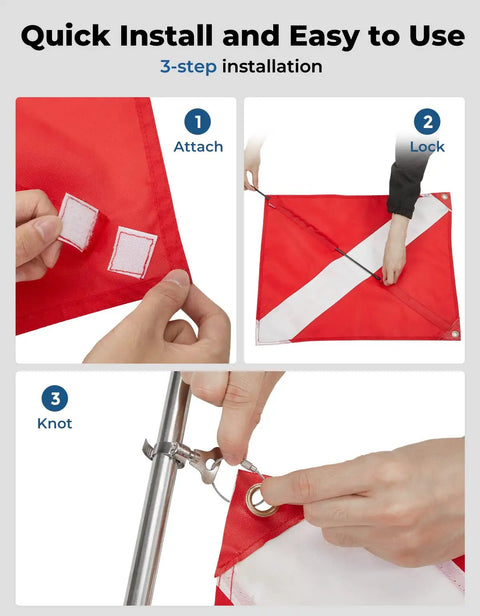 Quick Install and Easy to Use
3-step installation

1
Attach

2
Lock

3
Knot