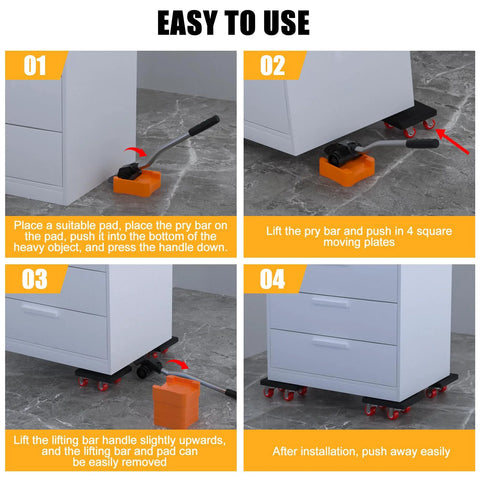 EASY TO USE

01

Place a suitable pad, place the pry bar on the pad, push it into the bottom of the heavy object, and press the handle down.

02

Lift the pry bar and push in 4 square moving plates

03

Lift the lifting bar handle slightly upwards, and the lifting bar and pad can be easily removed

04

After installation, push away easily