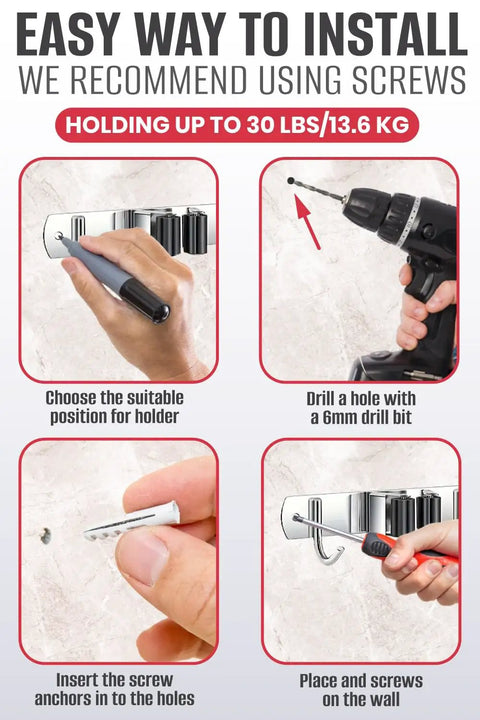 EASY WAY TO INSTALL
WE RECOMMEND USING SCREWS

HOLDING UP TO 30 LBS/13.6 KG

Choose the suitable position for holder

Drill a hole with a 6mm drill bit

Insert the screw anchors in to the holes

Place and screws on the wall