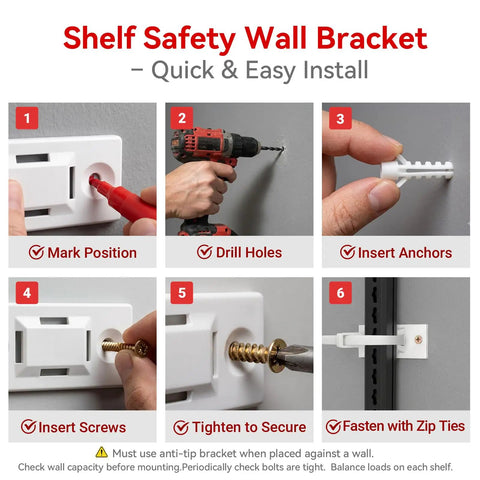 Shelf Safety Wall Bracket
– Quick & Easy Install

1
Mark Position

2
Drill Holes

3
Insert Anchors

4
Insert Screws

5
Tighten to Secure

6
Fasten with Zip Ties

Must use anti-tip bracket when placed against a wall.
Check wall capacity before mounting.Periodically check bolts are tight. Balance loads on each shelf.