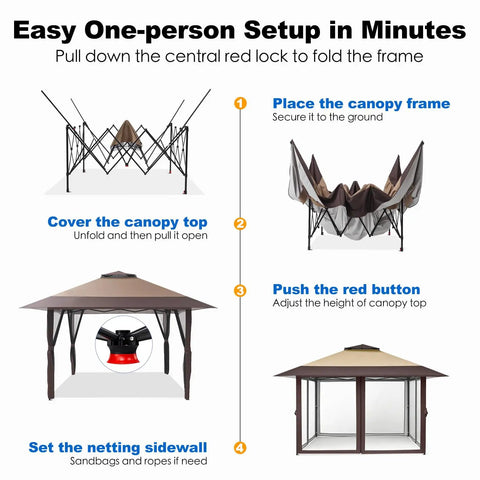 Easy One-person Setup in Minutes
Pull down the central red lock to fold the frame

1
Place the canopy frame
Secure it to the ground

Cover the canopy top
Unfold and then pull it open
2

3
Push the red button
Adjust the height of canopy top

Set the netting sidewall
Sandbags and ropes if need
4